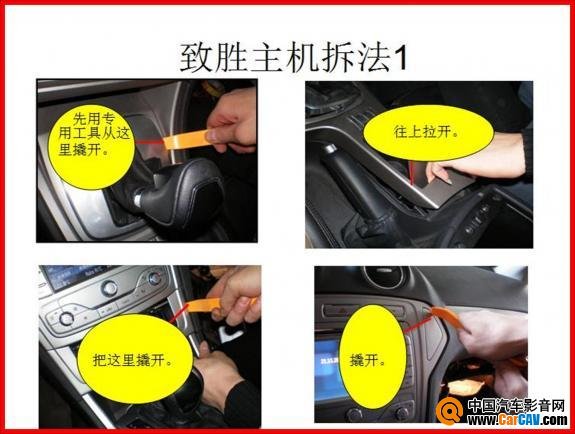 致胜主机拆法1

先用专用工具从这里撬开。

往上拉开。

把这里撬开。

撬开。

中国汽车影音网
www.CarCAV.com